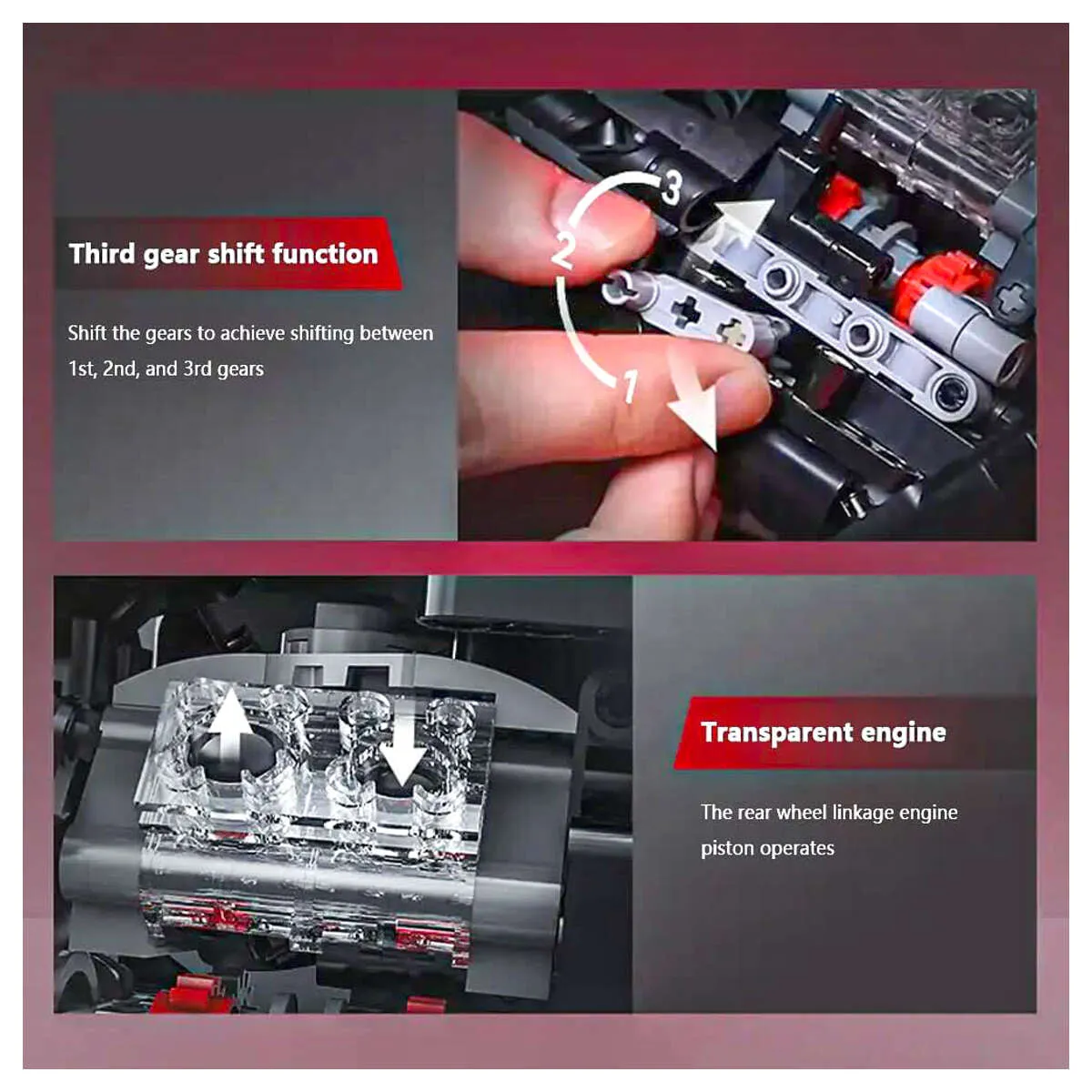 Third gear shift function

Shift the gears to achieve shifting between 1st, 2nd, and 3rd gears

3

2

1

Transparent engine

The rear wheel linkage engine piston operates