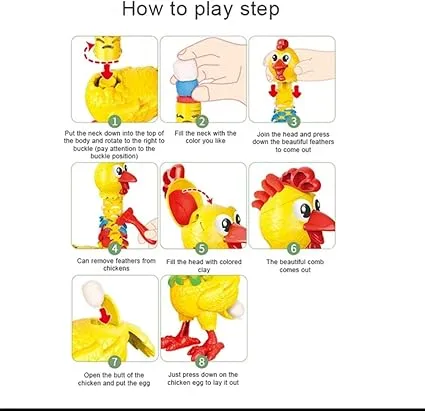 How to play step

1
Put the neck down into the top of the body and rotate to the right to buckle (pay attention to the buckle position)

2
Fill the neck with the color you like

3
Join the head and press down the beautiful feathers to come out

4
Can remove feathers from chickens

5
Fill the head with colored clay

6
The beautiful comb comes out

7
Open the butt of the chicken and put the egg

8
Just press down on the chicken egg to lay it out